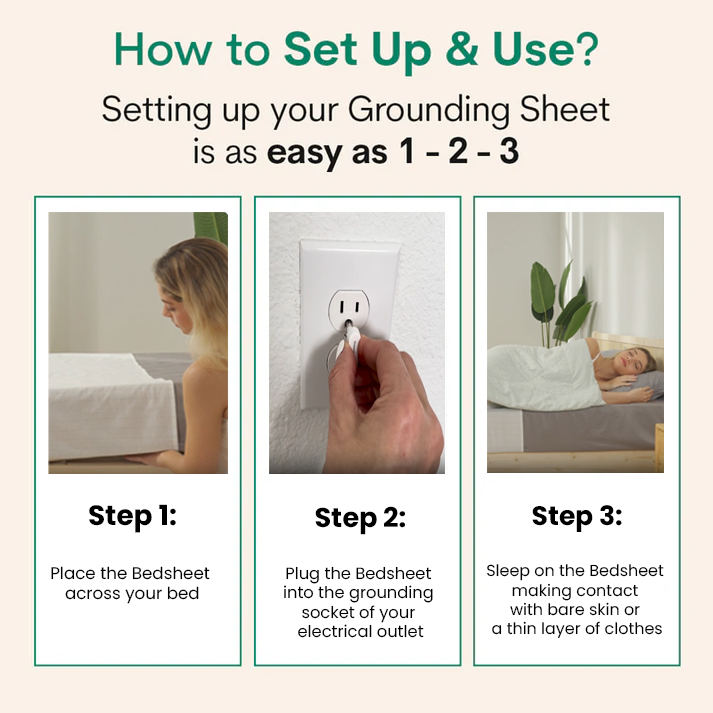 How to Set Up & Use?

Setting up your Grounding Sheet is as easy as 1 - 2 - 3

Step 1:

Place the Bedsheet across your bed

Step 2:

Plug the Bedsheet into the grounding socket of your electrical outlet

Step 3:

Sleep on the Bedsheet making contact with bare skin or a thin layer of clothes